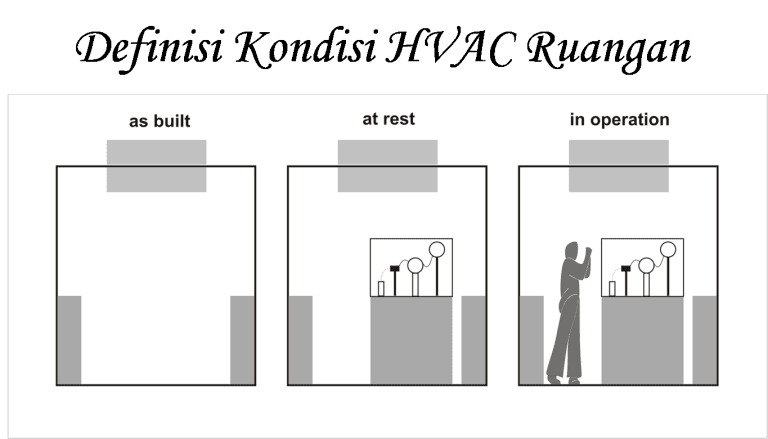 Definisi Kondisi HVAC Ruangan

as built

at rest

in operation